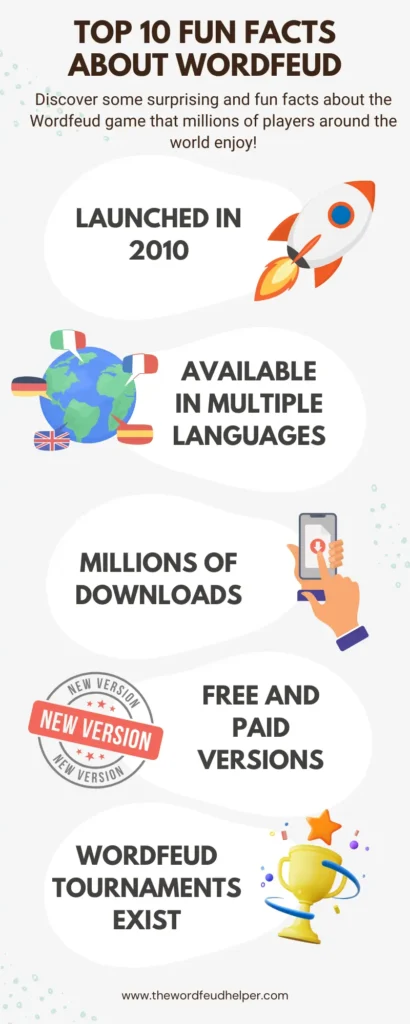 TOP 10 FUN FACTS ABOUT WORDFEUD

Discover some surprising and fun facts about the Wordfeud game that millions of players around the world enjoy!

LAUNCHED IN 2010

AVAILABLE IN MULTIPLE LANGUAGES

MILLIONS OF DOWNLOADS

NEW VERSION
NEW VERSION
NEW VERSION

FREE AND PAID VERSIONS

WORDFEUD TOURNAMENTS EXIST

www.thewordfeudhelper.com