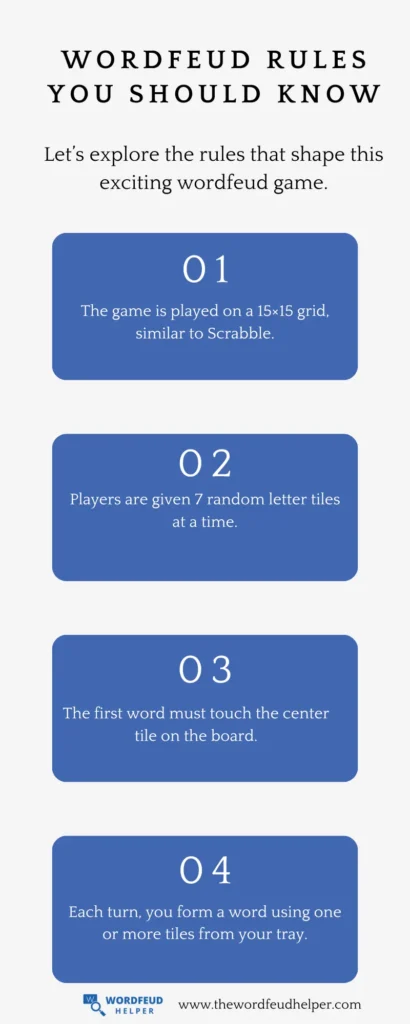 WORDFEUD RULES YOU SHOULD KNOW

Let's explore the rules that shape this exciting wordfeud game.

01

The game is played on a 15×15 grid, similar to Scrabble.

02

Players are given 7 random letter tiles at a time.

03

The first word must touch the center tile on the board.

04

Each turn, you form a word using one or more tiles from your tray.

WORDFEUD HELPER

www.thewordfeudhelper.com